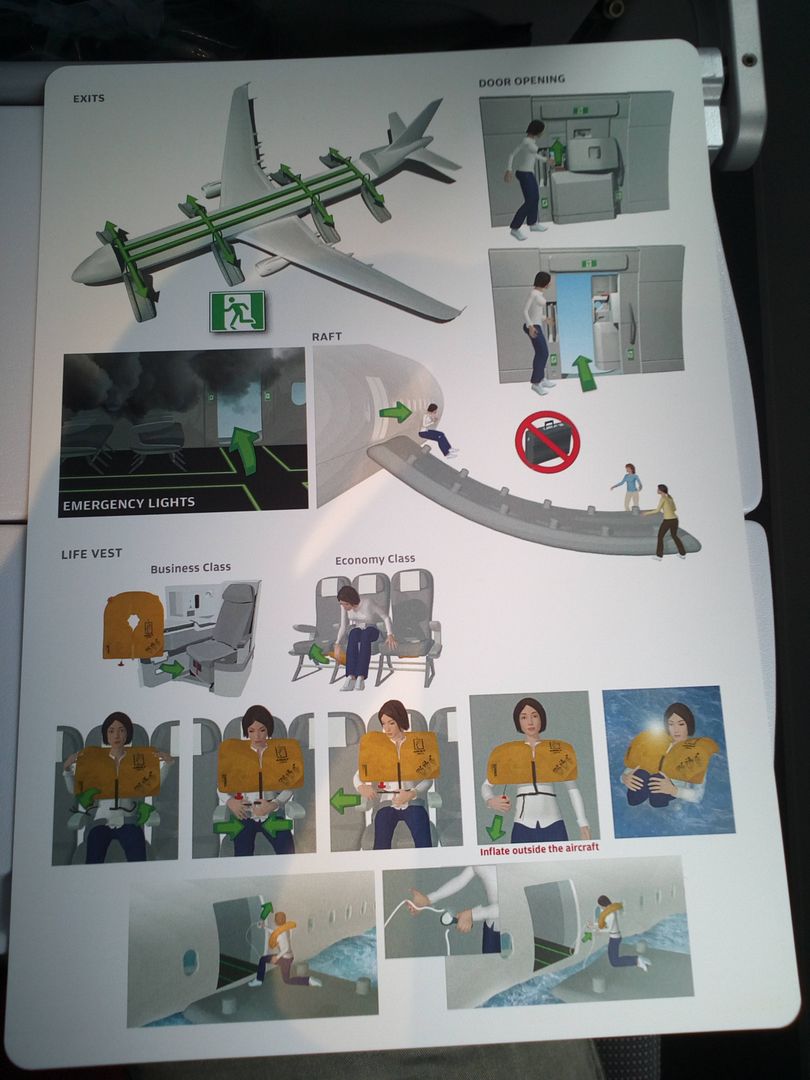 EXITS

DOOR OPENING

RAFT

EMERGENCY LIGHTS

LIFE VEST

Business Class

Economy Class

Inflate outside the aircraft